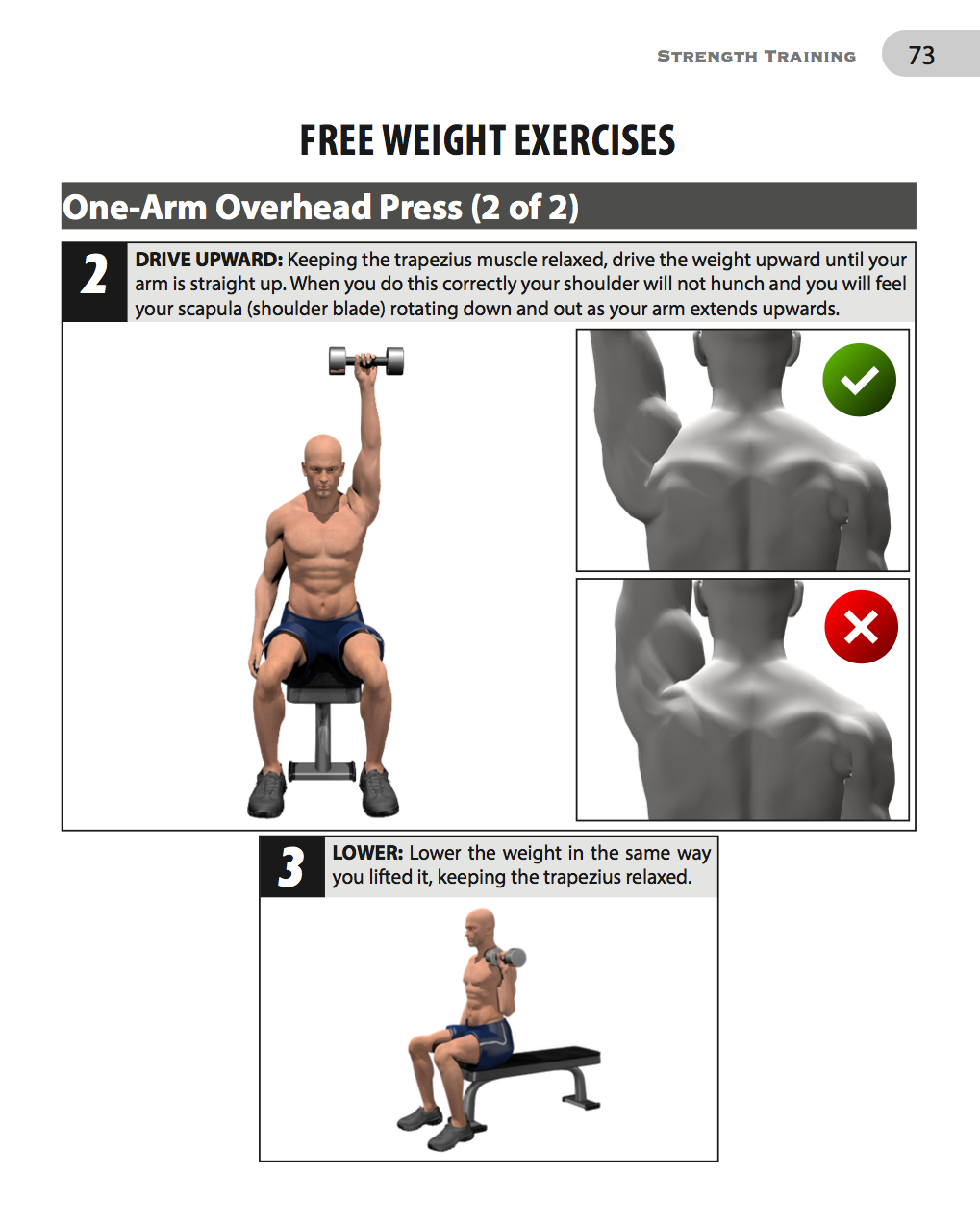 STRENGTH TRAINING 73

FREE WEIGHT EXERCISES

One-Arm Overhead Press (2 of 2)

2 DRIVE UPWARD: Keeping the trapezius muscle relaxed, drive the weight upward until your arm is straight up. When you do this correctly your shoulder will not hunch and you will feel your scapula (shoulder blade) rotating down and out as your arm extends upwards.

3 LOWER: Lower the weight in the same way you lifted it, keeping the trapezius relaxed.